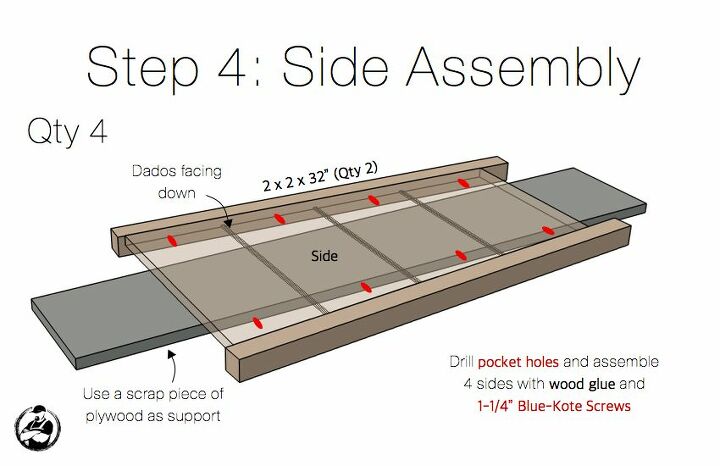 Step 4: Side Assembly

Qty 4

Dados facing down

2 x 2 x 32" (Qty 2)

Side

Use a scrap piece of plywood as support

Drill pocket holes and assemble 4 sides with wood glue and 1-1/4" Blue-Kote Screws