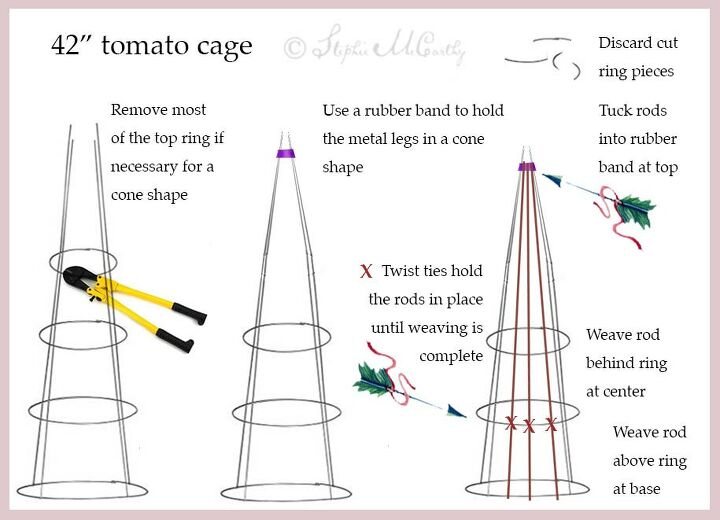 42″ tomato cage

© Stephie McCarthy

Discard cut ring pieces

Remove most of the top ring if necessary for a cone shape

Use a rubber band to hold the metal legs in a cone shape

Tuck rods into rubber band at top

X Twist ties hold the rods in place until weaving is complete

Weave rod behind ring at center

X X X

Weave rod above ring at base