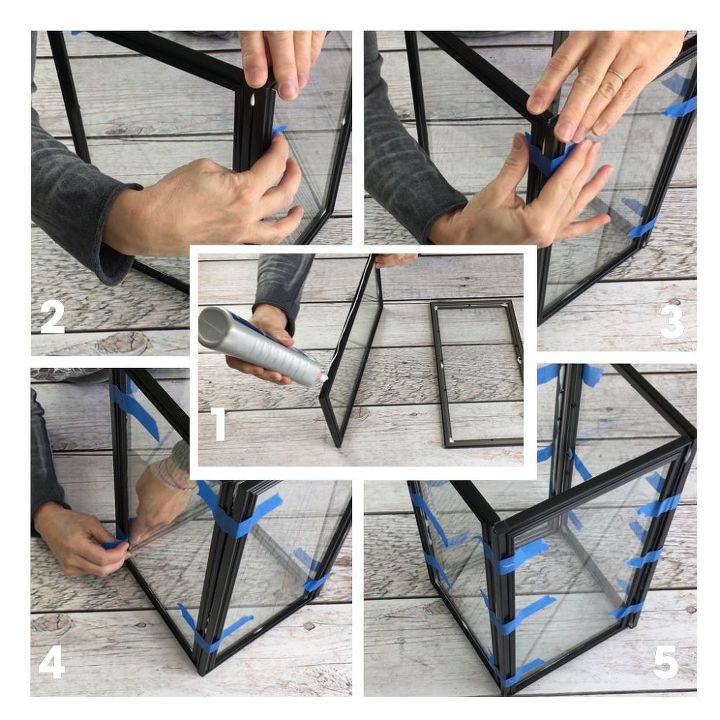 2

3

1

4

5