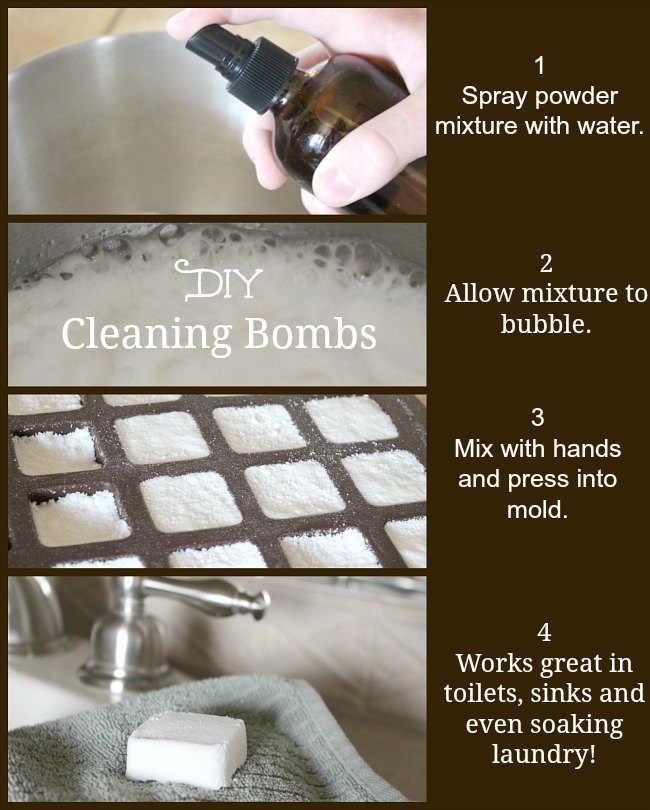 1
Spray powder mixture with water.

DIY
Cleaning Bombs

2
Allow mixture to bubble.

3
Mix with hands and press into mold.

4
Works great in toilets, sinks and even soaking laundry!